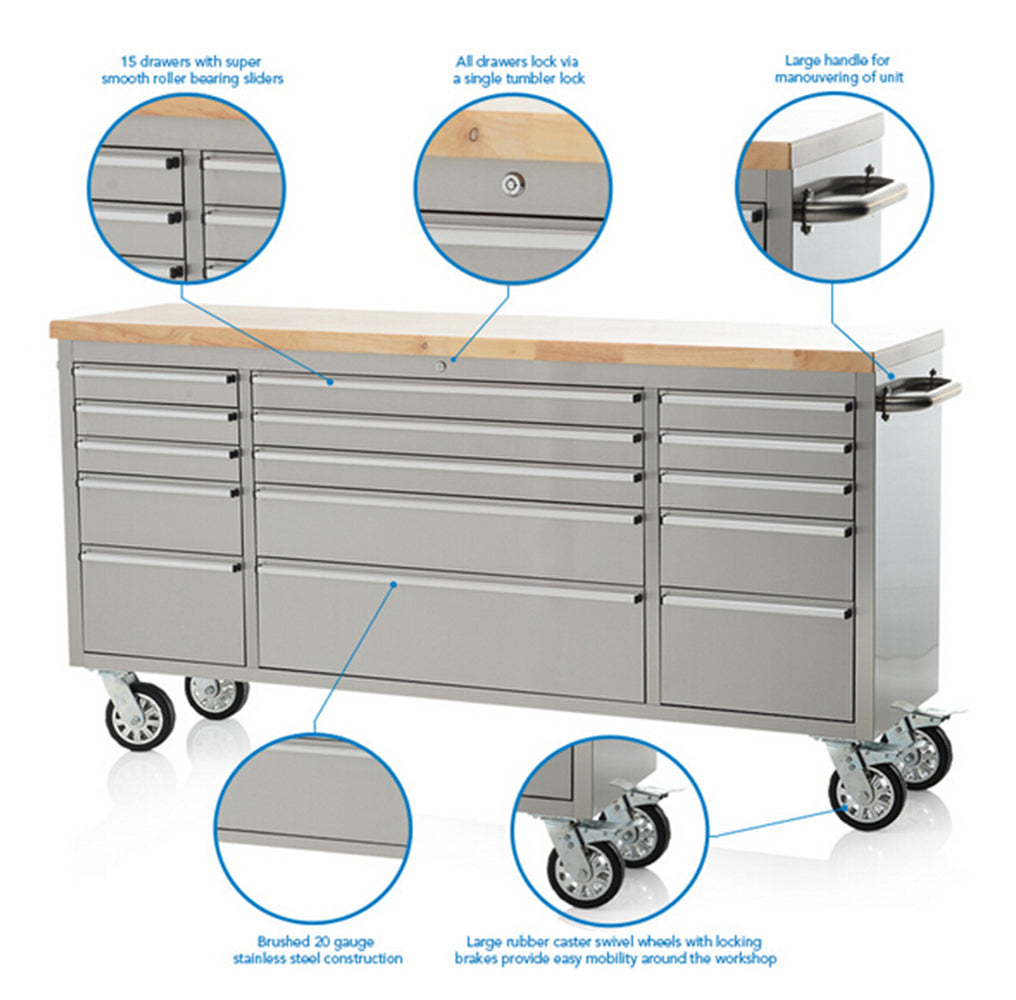 15 drawers with super smooth roller bearing sliders

All drawers lock via a single tumbler lock

Large handle for manouvering of unit

Brushed 20 gauge stainless steel construction

Large rubber caster swivel wheels with locking brakes provide easy mobility around the workshop