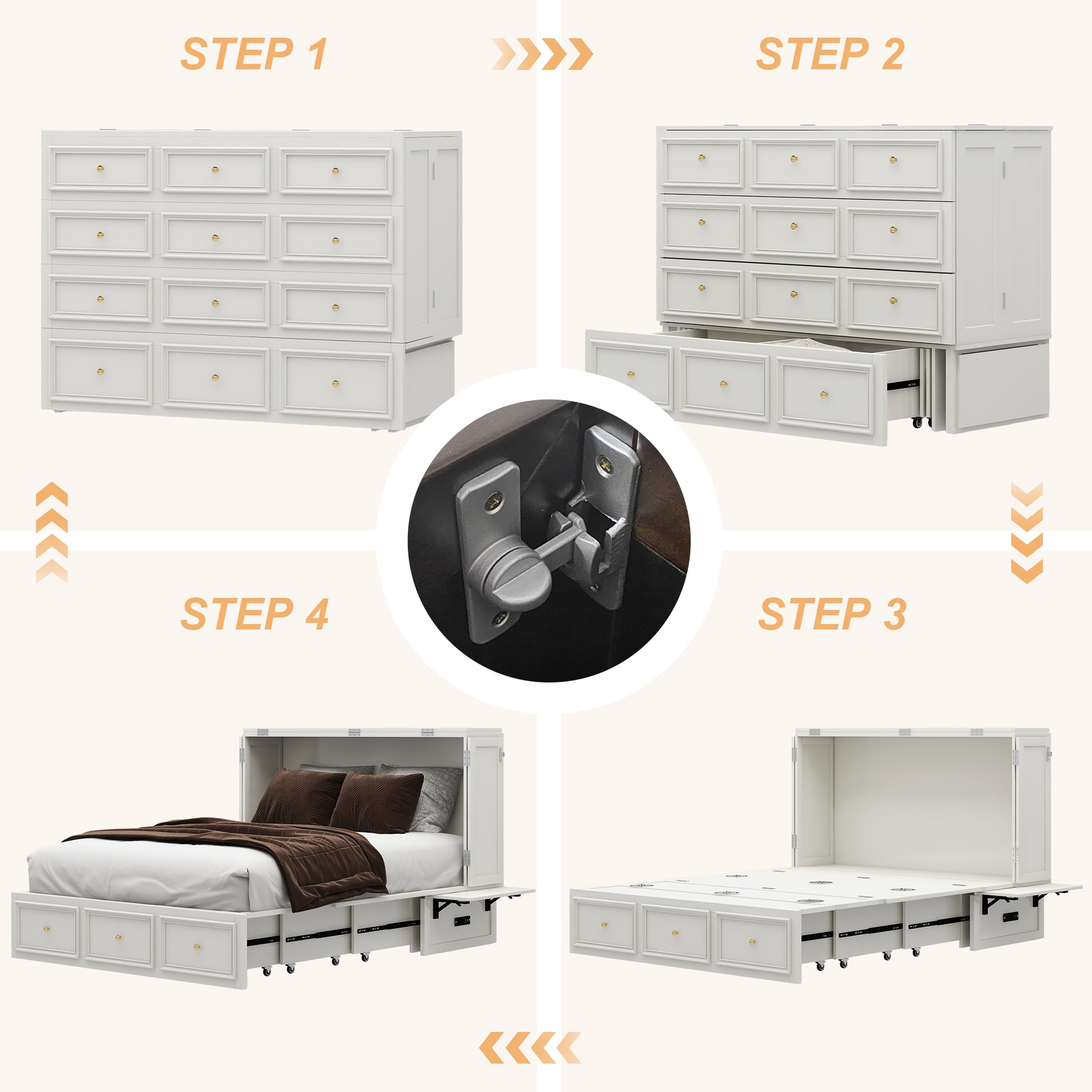 STEP 1

STEP 2

STEP 4

STEP 3