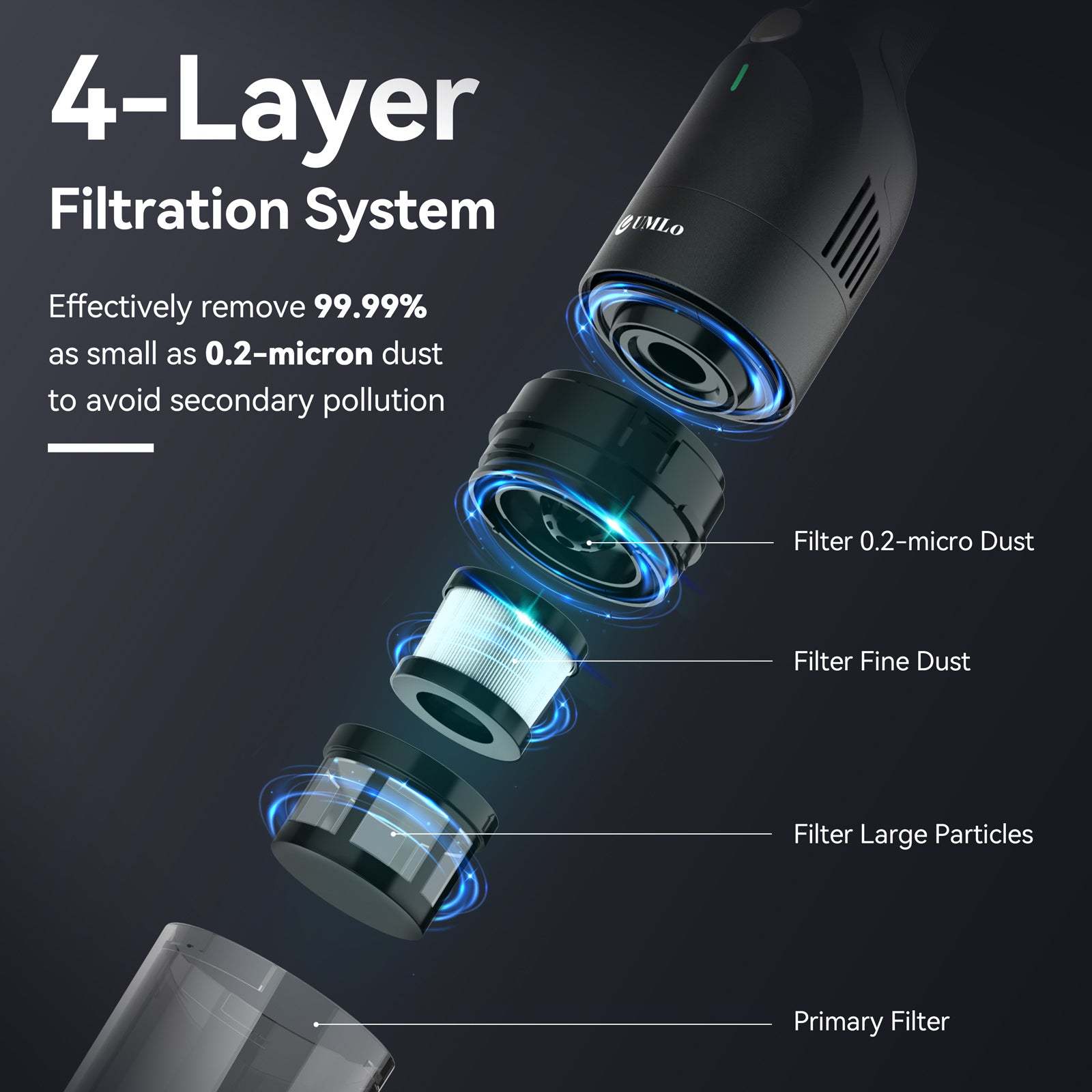 4-Layer
Filtration System

Effectively remove 99.99% as small as 0.2-micron dust to avoid secondary pollution

UMLO

Filter 0.2-micro Dust

Filter Fine Dust

Filter Large Particles

Primary Filter